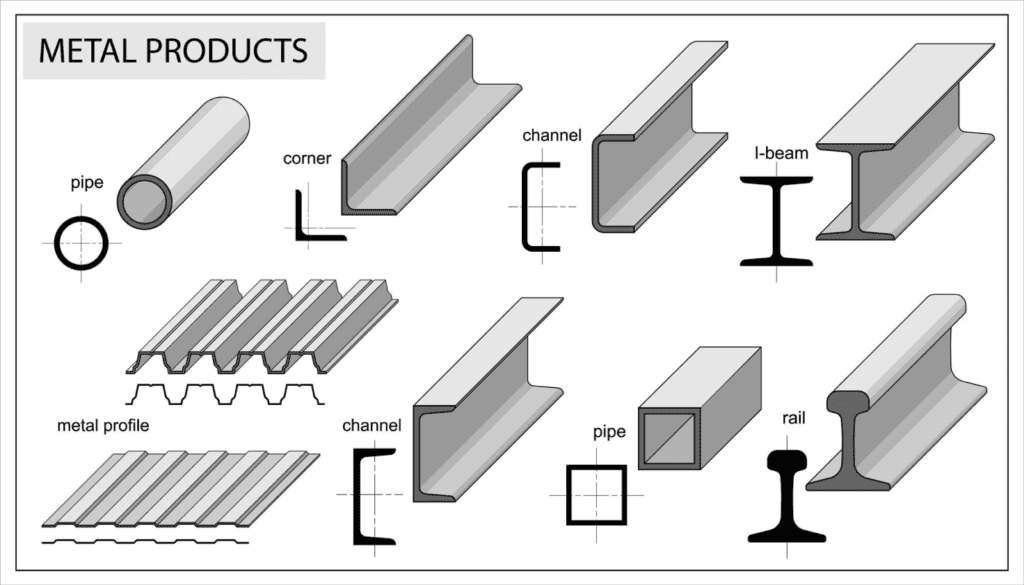 METAL PRODUCTS

pipe

corner

channel

I-beam

metal profile

channel

pipe

rail